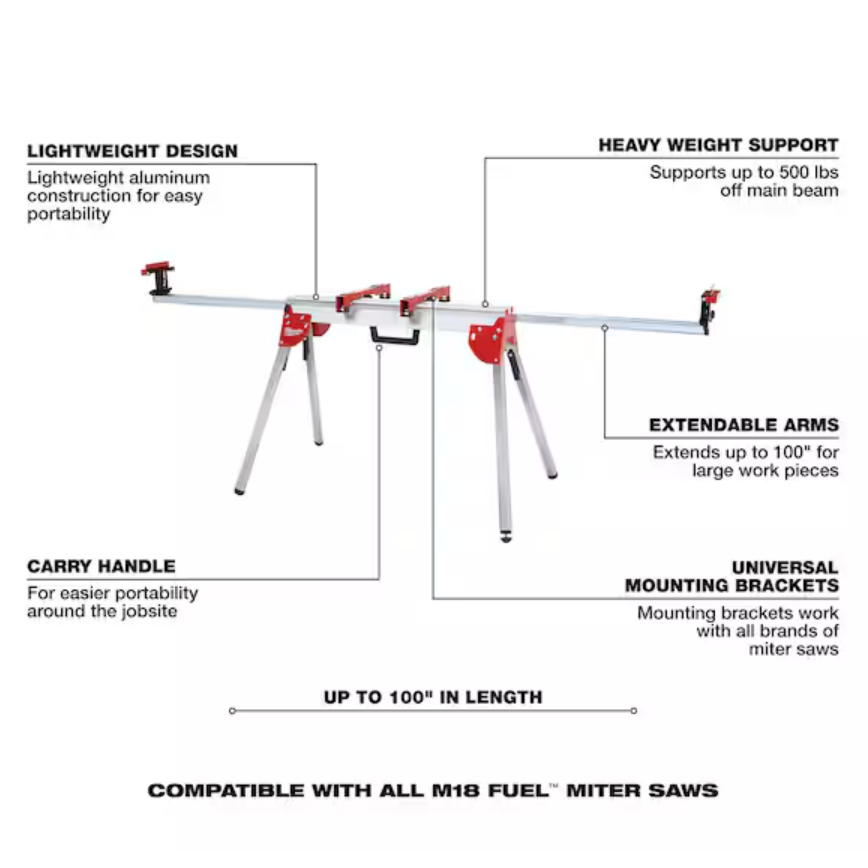 LIGHTWEIGHT DESIGN
Lightweight aluminum construction for easy portability

HEAVY WEIGHT SUPPORT
Supports up to 500 lbs off main beam

EXTENDABLE ARMS
Extends up to 100" for large work pieces

CARRY HANDLE
For easier portability around the jobsite

UNIVERSAL MOUNTING BRACKETS
Mounting brackets work with all brands of miter saws

UP TO 100" IN LENGTH

COMPATIBLE WITH ALL M18 FUEL™ MITER SAWS