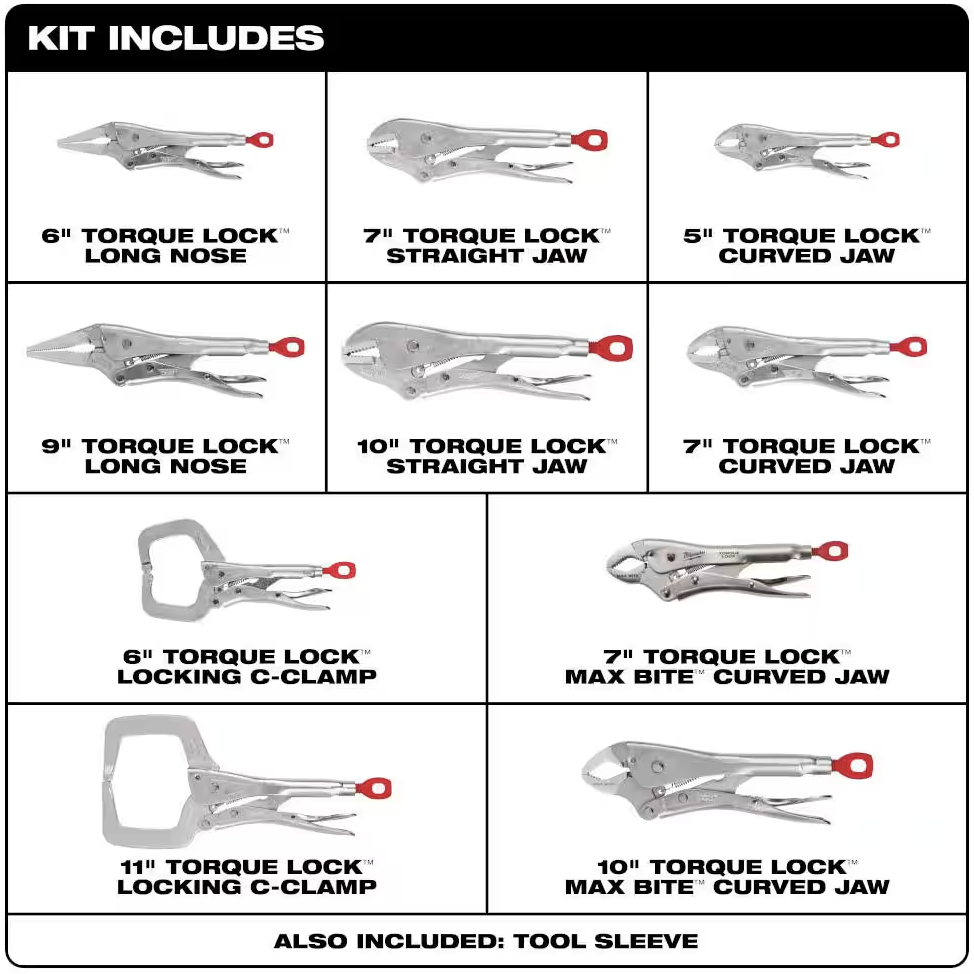 KIT INCLUDES

6" TORQUE LOCK™ LONG NOSE

7" TORQUE LOCK™ STRAIGHT JAW

5" TORQUE LOCK™ CURVED JAW

9" TORQUE LOCK™ LONG NOSE

10" TORQUE LOCK™ STRAIGHT JAW

7" TORQUE LOCK™ CURVED JAW

6" TORQUE LOCK™ LOCKING C-CLAMP

7" TORQUE LOCK™ MAX BITE™ CURVED JAW

11" TORQUE LOCK™ LOCKING C-CLAMP

10" TORQUE LOCK™ MAX BITE™ CURVED JAW

ALSO INCLUDED: TOOL SLEEVE