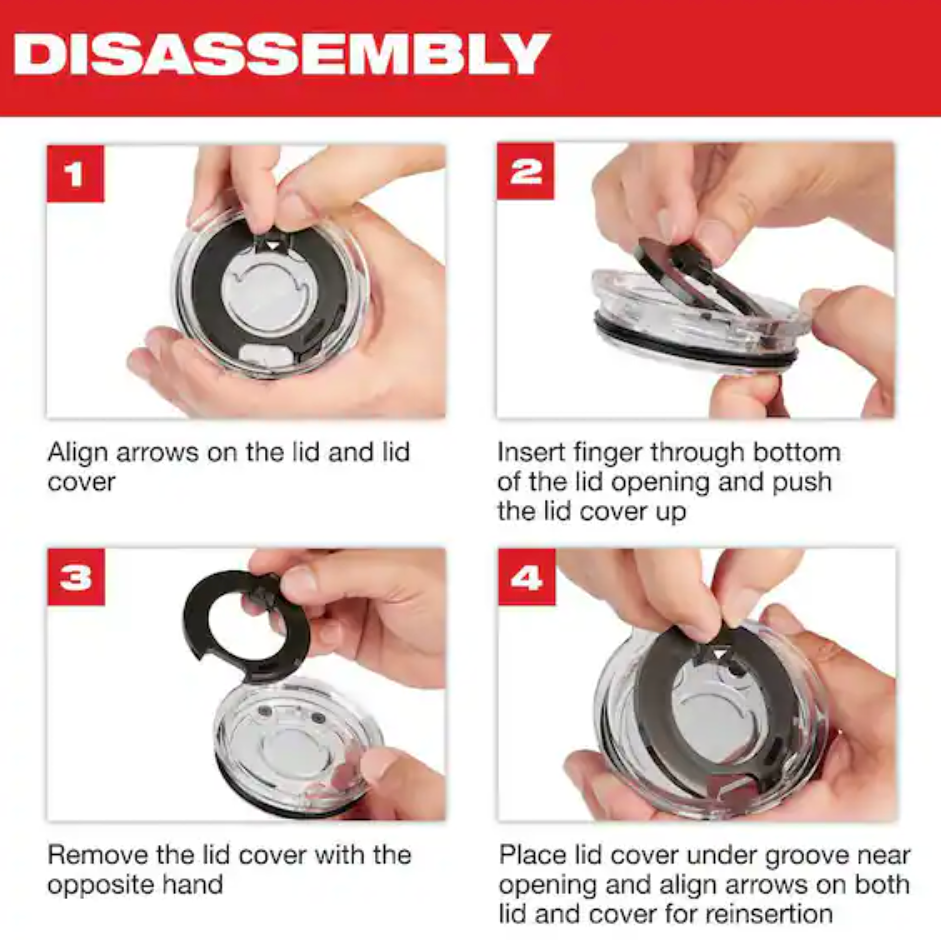 DISASSEMBLY

1

Align arrows on the lid and lid cover

2

Insert finger through bottom of the lid opening and push the lid cover up

3

Remove the lid cover with the opposite hand

4

Place lid cover under groove near opening and align arrows on both lid and cover for reinsertion